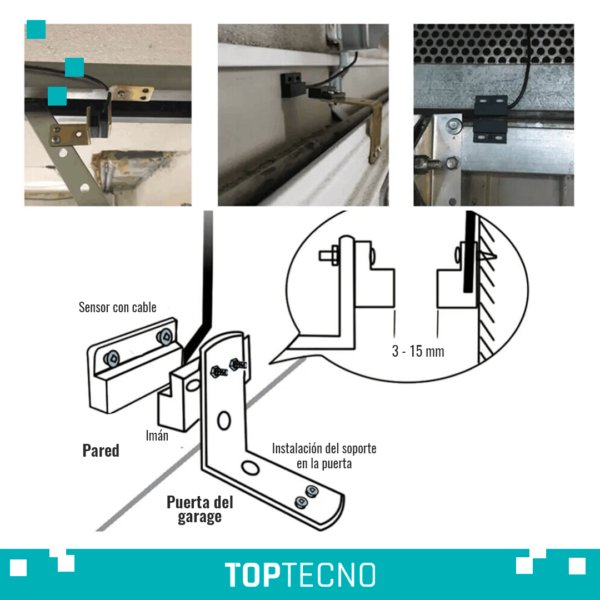 Sensor con cable

3 - 15 mm

Imán

Pared

Instalación del soporte en la puerta

Puerta del garage

TOPTECNO