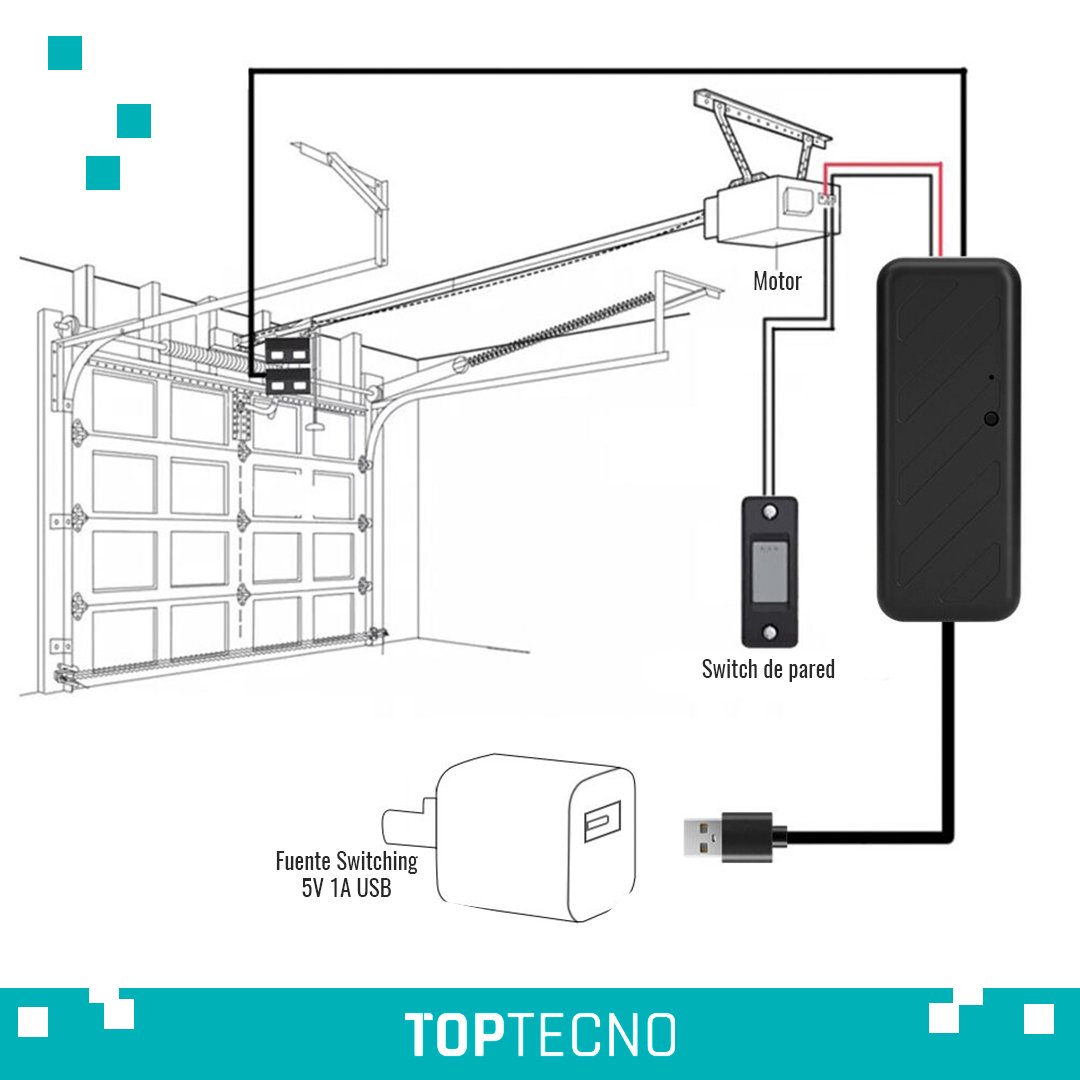 Motor

Switch de pared

Fuente Switching
5V 1A USB

TOPTECNO