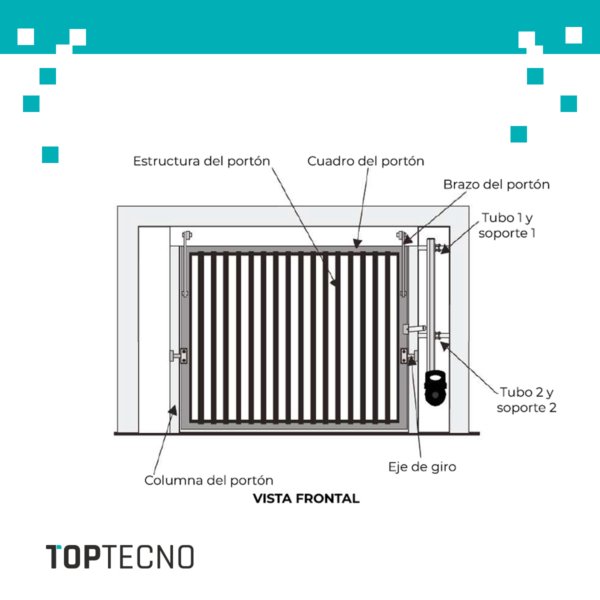 Estructura del portón

Cuadro del portón

Brazo del portón

Tubo 1 y soporte 1

Tubo 2 y soporte 2

Eje de giro

Columna del portón

VISTA FRONTAL

TOPTECNO